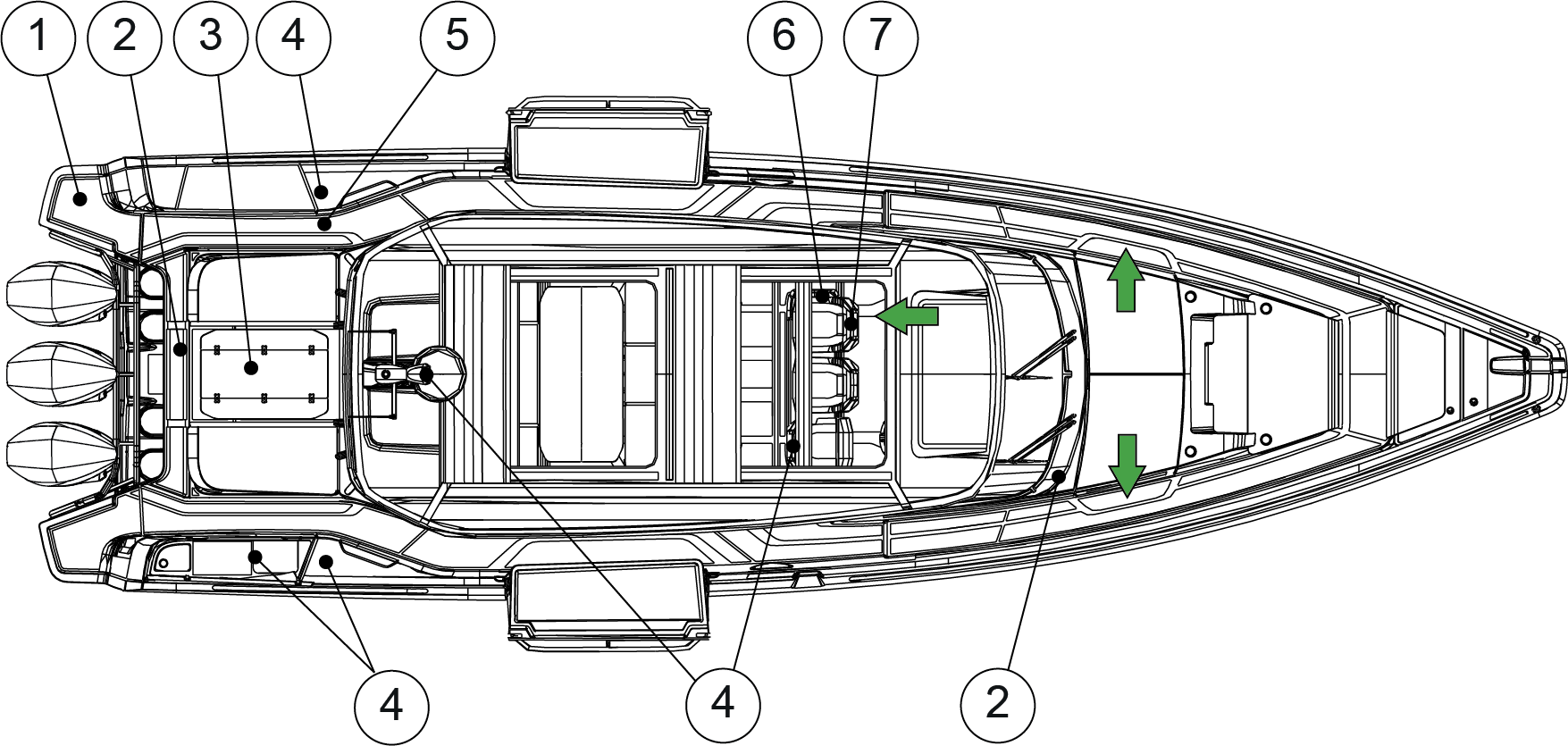 1 2 3 4 5 6 7

4 4 2